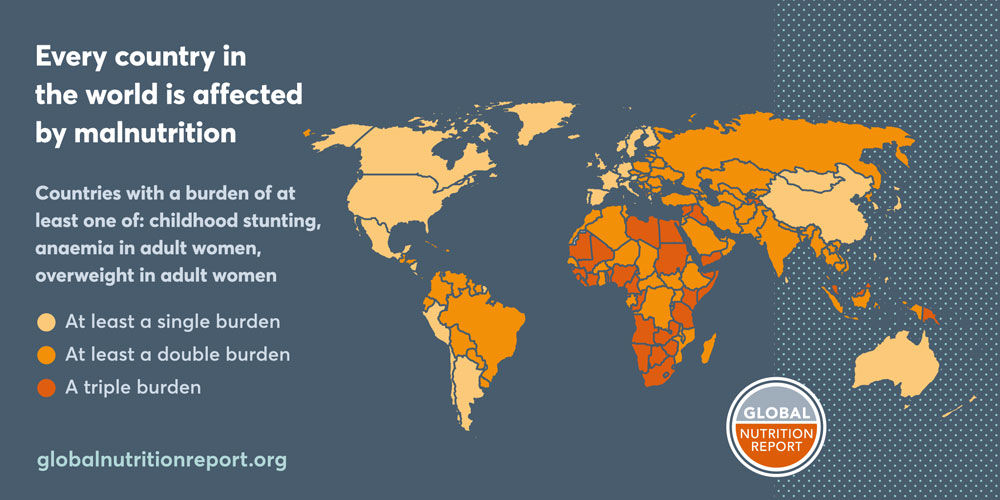 Every country in the world is affected by malnutrition

Countries with a burden of at least one of: childhood stunting, anaemia in adult women, overweight in adult women

At least a single burden

At least a double burden

A triple burden

globalnutritionreport.org

GLOBAL NUTRITION REPORT